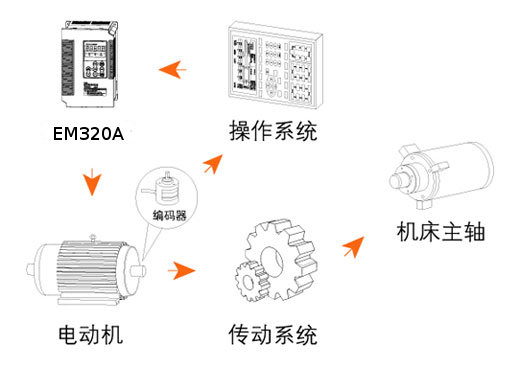 EM320A

操作系统

编码器

机床主轴

电动机

传动系统